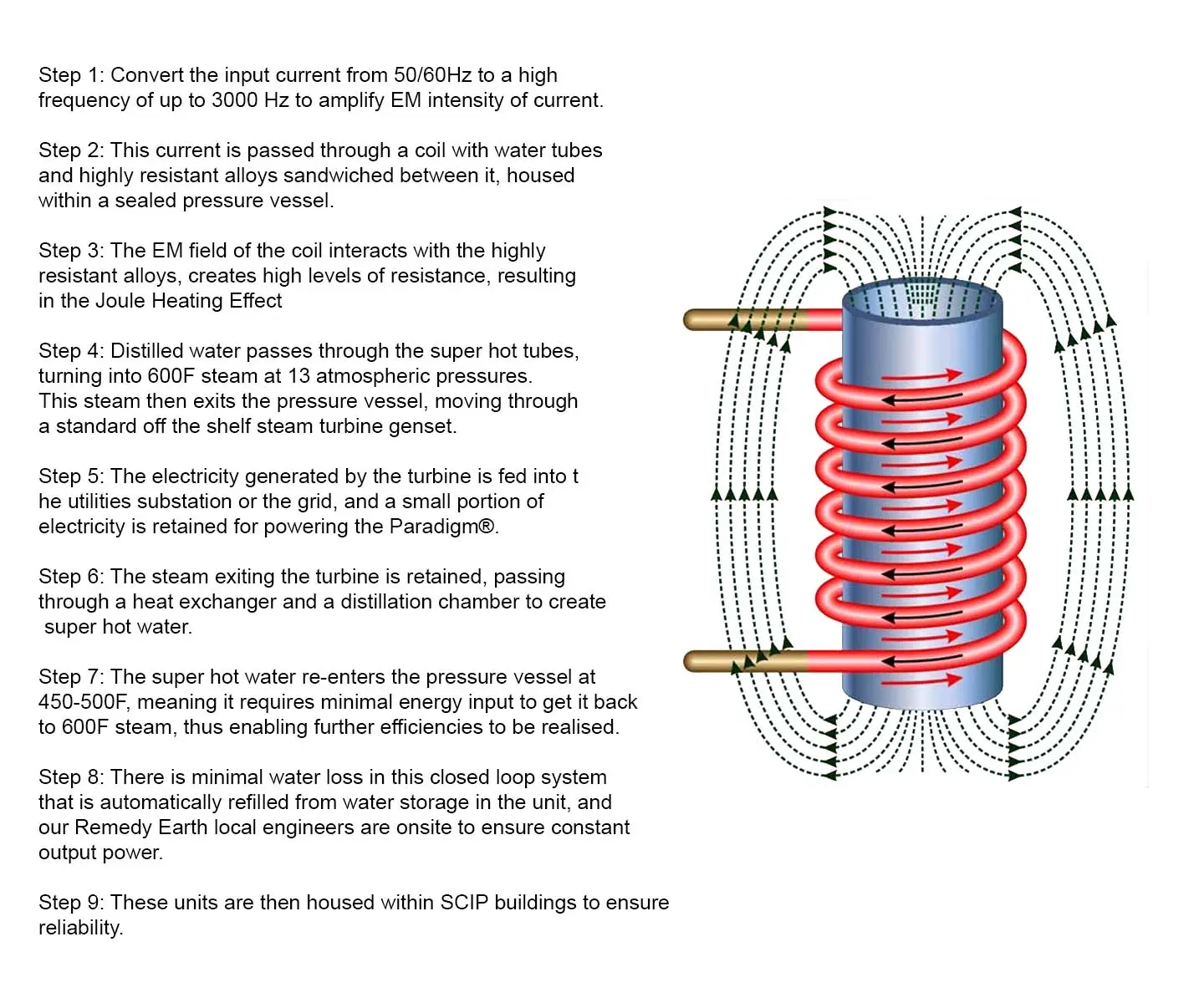 Step 1: Convert the input current from 50/60Hz to a high frequency of up to 3000 Hz to amplify EM intensity of current.

Step 2: This current is passed through a coil with water tubes and highly resistant alloys sandwiched between it, housed within a sealed pressure vessel.

Step 3: The EM field of the coil interacts with the highly resistant alloys, creates high levels of resistance, resulting in the Joule Heating Effect

Step 4: Distilled water passes through the super hot tubes, turning into 600F steam at 13 atmospheric pressures. This steam then exits the pressure vessel, moving through a standard off the shelf steam turbine genset.

Step 5: The electricity generated by the turbine is fed into t he utilities substation or the grid, and a small portion of electricity is retained for powering the Paradigm®.

Step 6: The steam exiting the turbine is retained, passing through a heat exchanger and a distillation chamber to create super hot water.

Step 7: The super hot water re-enters the pressure vessel at 450-500F, meaning it requires minimal energy input to get it back to 600F steam, thus enabling further efficiencies to be realised.

Step 8: There is minimal water loss in this closed loop system that is automatically refilled from water storage in the unit, and our Remedy Earth local engineers are onsite to ensure constant output power.

Step 9: These units are then housed within SCIP buildings to ensure reliability.